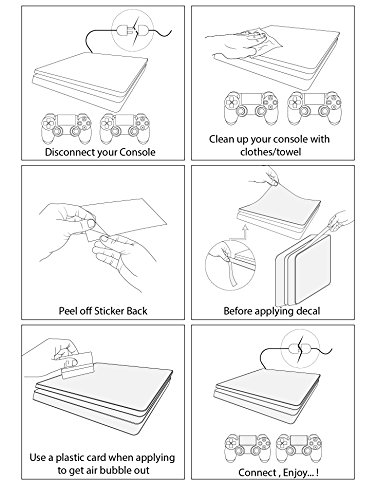 Disconnect your Console

Clean up your console with clothes/towel

Peel off Sticker Back

Before applying decal

Use a plastic card when applying to get air bubble out

Connect , Enjoy... !