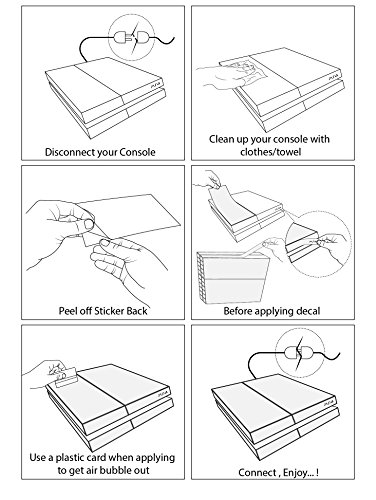 Disconnect your Console

Clean up your console with clothes/towel

Peel off Sticker Back

Before applying decal

Use a plastic card when applying to get air bubble out

Connect , Enjoy... !