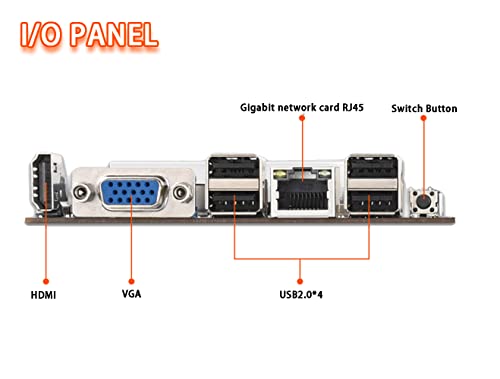 I/O PANEL

Gigabit network card RJ45

Switch Button

HDMI

VGA

USB2.0*4