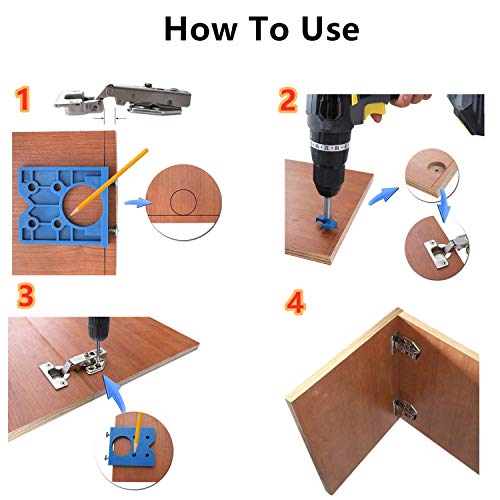 How To Use

1

2

3

4