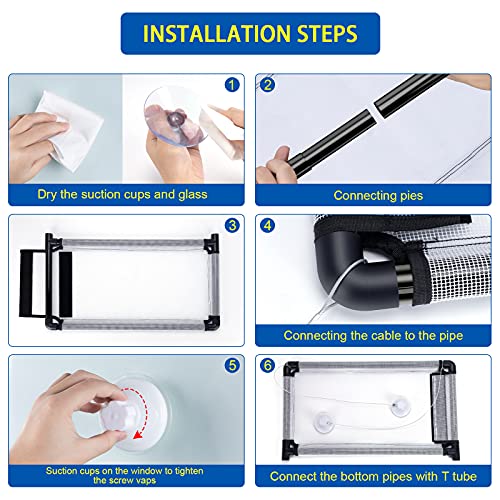 INSTALLATION STEPS

1

Dry the suction cups and glass

2

Connecting pies

3

4

Connecting the cable to the pipe

5

Suction cups on the window to tighten the screw vaps

6

Connect the bottom pipes with T tube