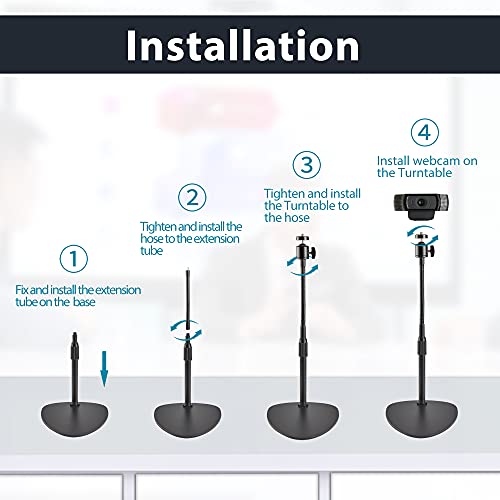 Installation

1
Fix and install the extension tube on the base

2
Tighten and install the hose to the extension tube

3
Tighten and install the Turntable to the hose

4
Install webcam on the Turntable