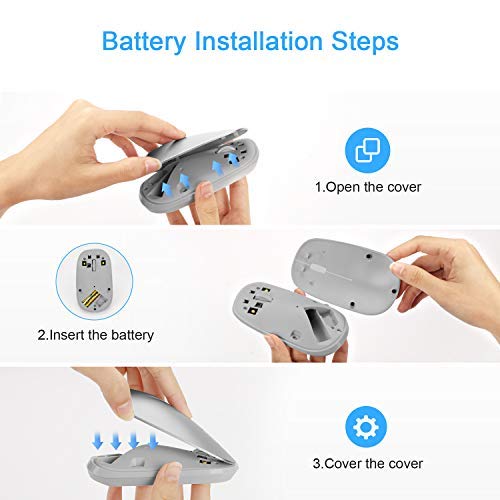 Battery Installation Steps

1.Open the cover

2.Insert the battery

3.Cover the cover