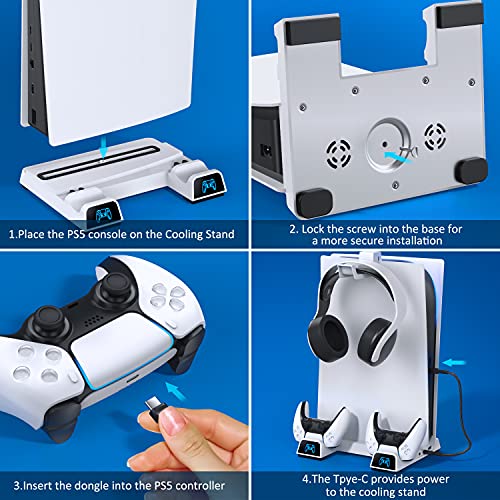 1.Place the PS5 console on the Cooling Stand

2. Lock the screw into the base for a more secure installation

3.Insert the dongle into the PS5 controller

4.The Tpye-C provides power to the cooling stand