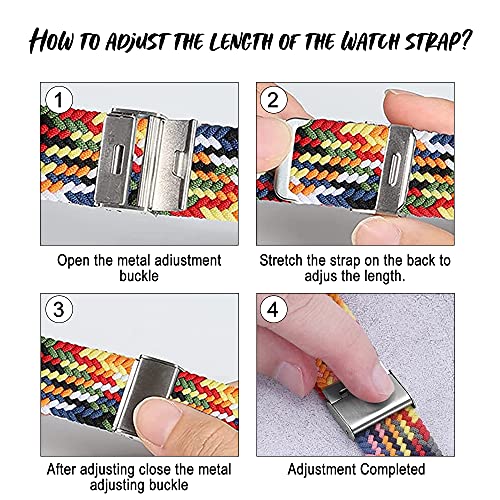 HOW TO ADJUST THE LENGTH OF THE WATCH STRAP?

1

Open the metal adiustment buckle

2

Stretch the strap on the back to adjus the length.

3

After adjusting close the metal adjusting buckle

4

Adjustment Completed