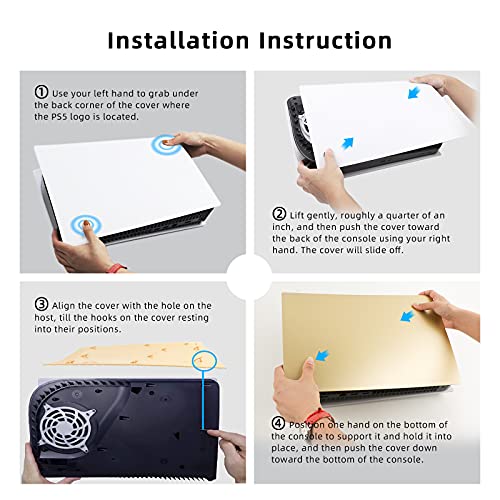 Installation Instruction

① Use your left hand to grab under the back corner of the cover where the PS5 logo is located.

② Lift gently, roughly a quarter of an inch, and then push the cover toward the back of the console using your right hand. The cover will slide off.

③ Align the cover with the hole on the host, till the hooks on the cover resting into their positions.

④ Position one hand on the bottom of the console to support it and hold it into place, and then push the cover down toward the bottom of the console.