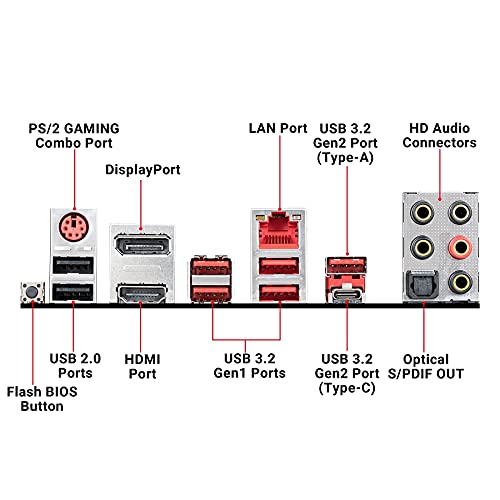 PS/2 GAMING Combo Port

DisplayPort

LAN Port

USB 3.2 Gen2 Port (Type-A)

HD Audio Connectors

USB 2.0 Ports

HDMI Port

USB 3.2 Gen1 Ports

USB 3.2 Gen2 Port (Type-C)

Optical S/PDIF OUT

Flash BIOS Button