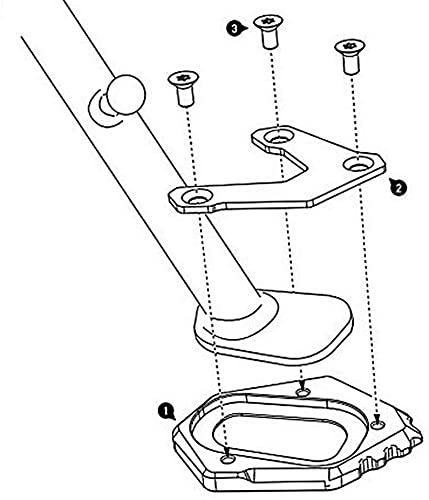 3

2

1