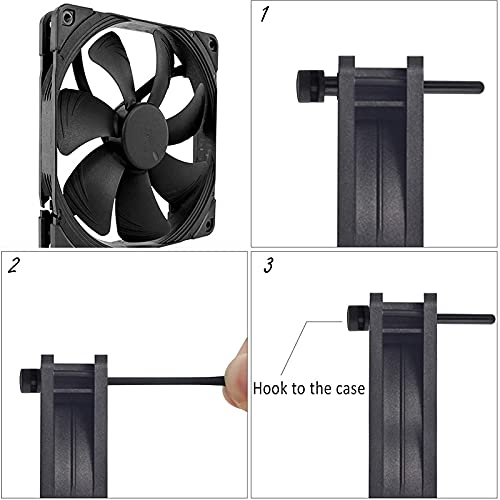 1

2

3

Hook to the case