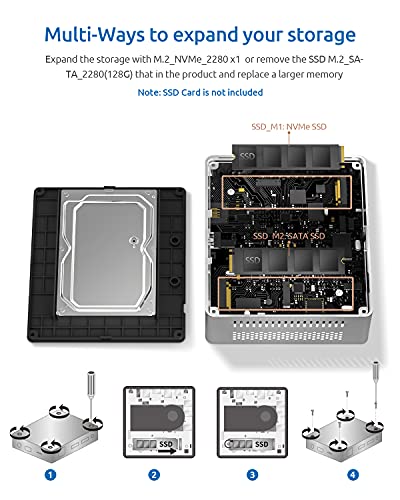 Multi-Ways to expand your storage

Expand the storage with M.2_NVMe_2280 x1 or remove the SSD M.2_SATA_2280(128G) that in the product and replace a larger memory

Note: SSD Card is not included

SSD_M1: NVMe SSD

SSD

SSD_M2: SATA SSD

SSD

SSD

SSD

1

2

3

4