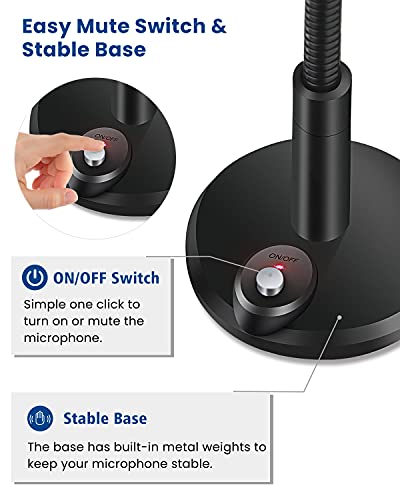 Easy Mute Switch & Stable Base

ON/OFF

ON/OFF

ON/OFF Switch

Simple one click to turn on or mute the microphone.

Stable Base

The base has built-in metal weights to keep your microphone stable.