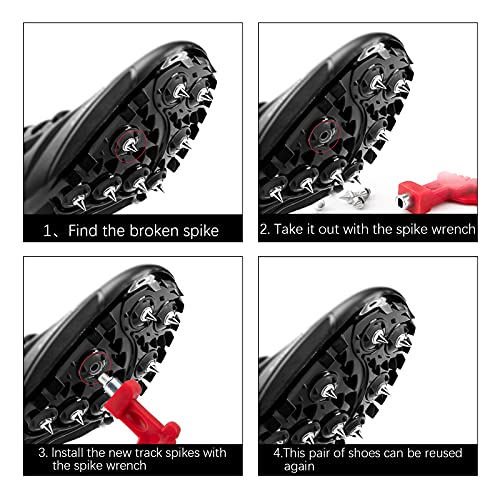 1、Find the broken spike

2. Take it out with the spike wrench

3. Install the new track spikes with the spike wrench

4.This pair of shoes can be reused again