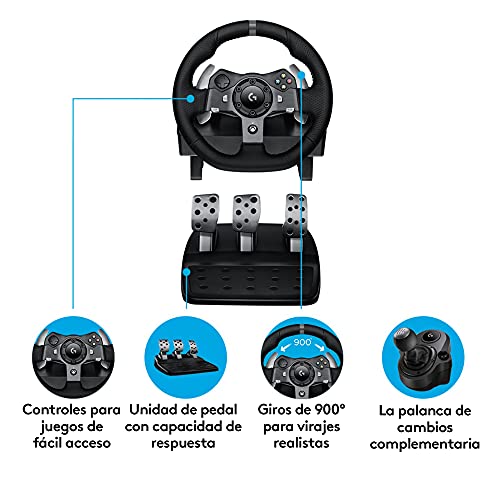 900°

Controles para juegos de fácil acceso

Unidad de pedal con capacidad de respuesta

Giros de 900° para virajes realistas

La palanca de cambios complementaria