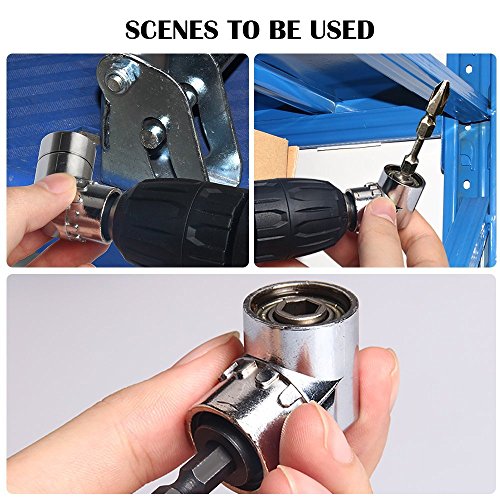 SCENES TO BE USED