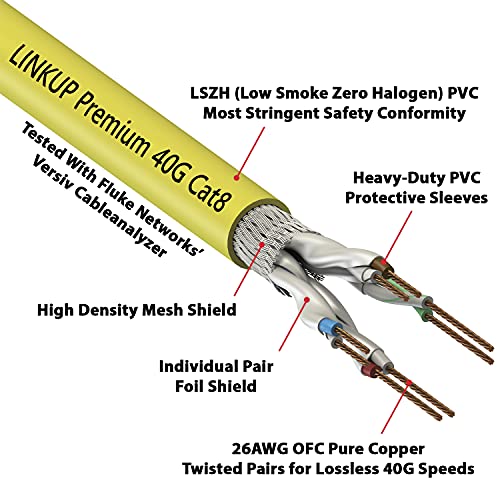 LINKUP Premium 40G Cat8

Tested With Fluke Networks' Versiv Cableanalyzer

LSZH (Low Smoke Zero Halogen) PVC
Most Stringent Safety Conformity

Heavy-Duty PVC
Protective Sleeves

High Density Mesh Shield

Individual Pair
Foil Shield

26AWG OFC Pure Copper
Twisted Pairs for Lossless 40G Speeds