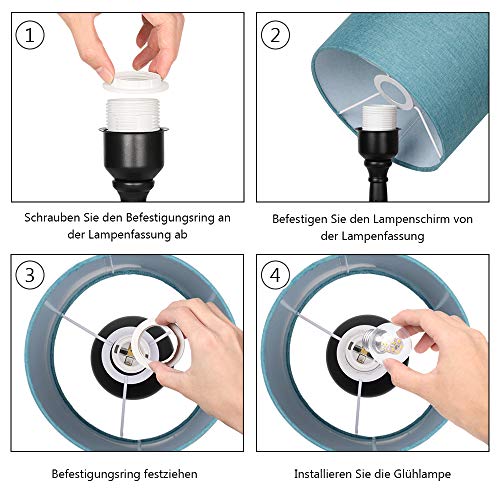 1

Schrauben Sie den Befestigungsring an der Lampenfassung ab

2

Befestigen Sie den Lampenschirm von der Lampenfassung

3

Befestigungsring festziehen

4

Installieren Sie die Glühlampe