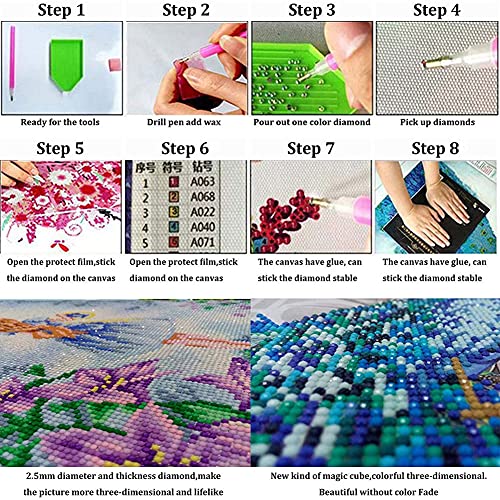 Step 1

Ready for the tools

Step 2

Drill pen add wax

Step 3

Pour out one color diamond

Step 4

Pick up diamonds

Step 5

Open the protect film,stick the diamond on the canvas

Step 6

| 序号 | 符号 | 钻号 |
|---|---|---|
| 1 | 1 | A063 |
| 2 | 2 | A068 |
| 3 | 3 | A022 |
| 4 | 4 | A040 |
| 5 | 5 | A071 |

Open the protect film,stick diamond on the canvas

Step 7

The canvas have glue, can stick the diamond stable

Step 8

The canvas have glue, can stick the diamond stable

2.5mm diameter and thickness diamond,make the picture more three-dimensional and lifelike

New kind of magic cube,colorful three-dimensional. Beautiful without color Fade