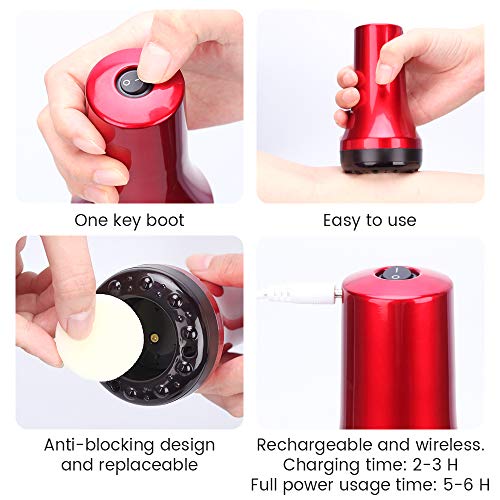 One key boot

Easy to use

Anti-blocking design and replaceable

Rechargeable and wireless.
Charging time: 2-3 H
Full power usage time: 5-6 H