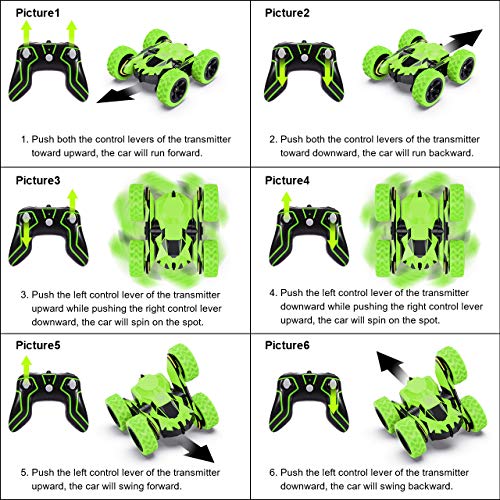 Picture1

1. Push both the control levers of the transmitter toward upward, the car will run forward.

Picture2

2. Push both the control levers of the transmitter toward downward, the car will run backward.

Picture3

3. Push the left control lever of the transmitter upward while pushing the right control lever downward, the car will spin on the spot.

Picture4

4. Push the left control lever of the transmitter downward while pushing the right control lever upward, the car will spin on the spot.

Picture5

5. Push the left control lever of the transmitter upward, the car will swing forward.

Picture6

6. Push the left control lever of the transmitter downward, the car will swing backward.