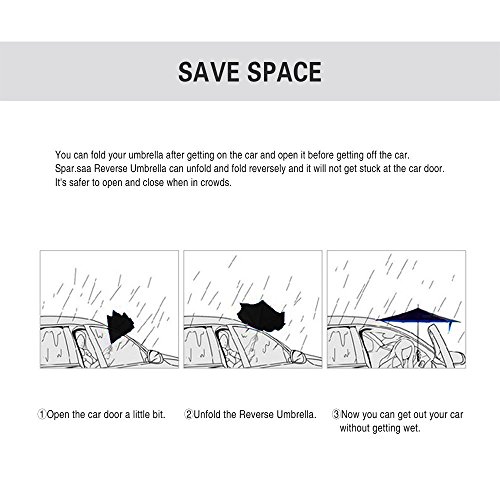 SAVE SPACE

You can fold your umbrella after getting on the car and open it before getting off the car. Spar.saa Reverse Umbrella can unfold and fold reversely and it will not get stuck at the car door. It's safer to open and close when in crowds.

①Open the car door a little bit.

②Unfold the Reverse Umbrella.

③Now you can get out your car without getting wet.