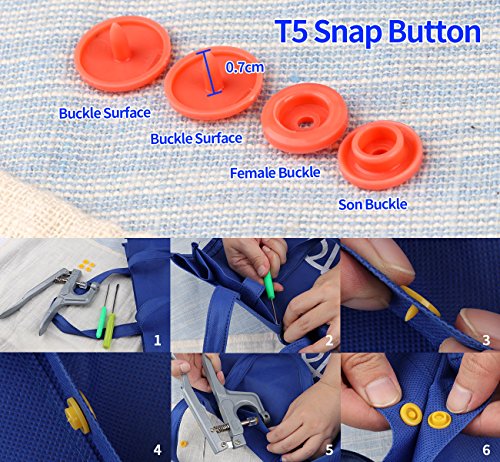 T5 Snap Button

0.7cm

Buckle Surface

Buckle Surface

Female Buckle

Son Buckle

1

2

3

4

5

6