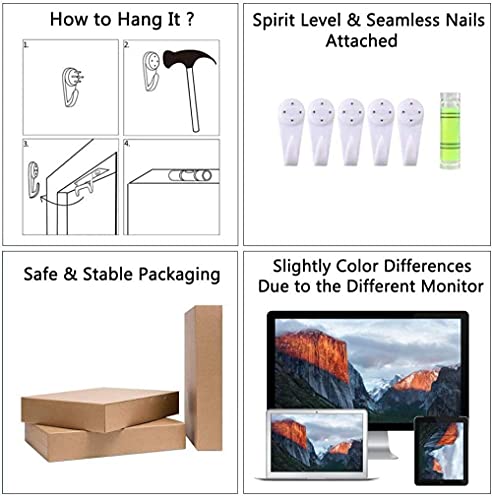 How to Hang It ?

1.

2.

3.

4.

Spirit Level & Seamless Nails Attached

Safe & Stable Packaging

Slightly Color Differences Due to the Different Monitor