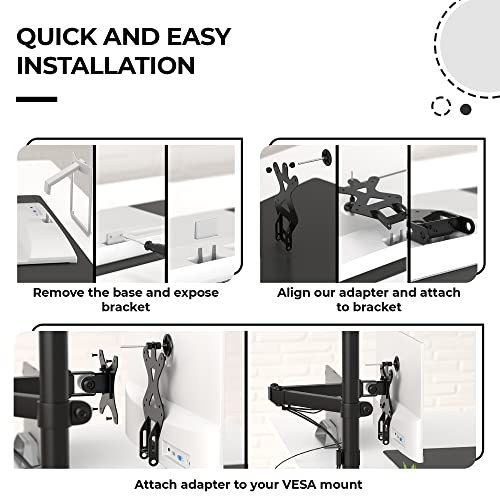 QUICK AND EASY INSTALLATION

Remove the base and expose bracket

Align our adapter and attach to bracket

Attach adapter to your VESA mount