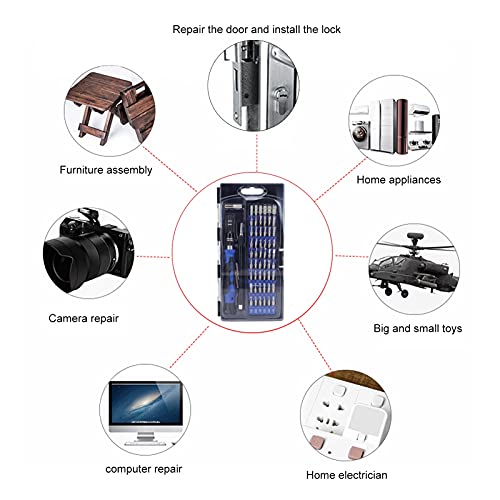 Repair the door and install the lock

Furniture assembly

Home appliances

Camera repair

Big and small toys

computer repair

Home electrician