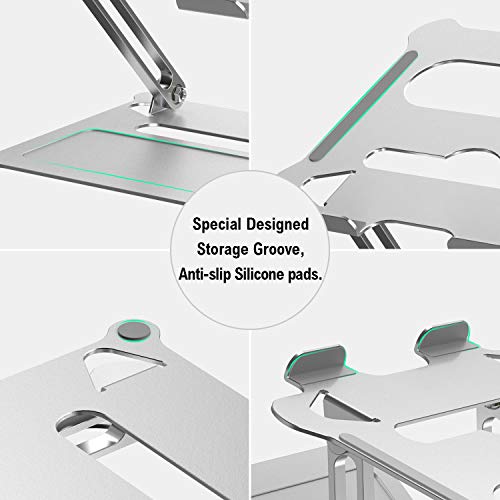 Special Designed Storage Groove, Anti-slip Silicone pads.