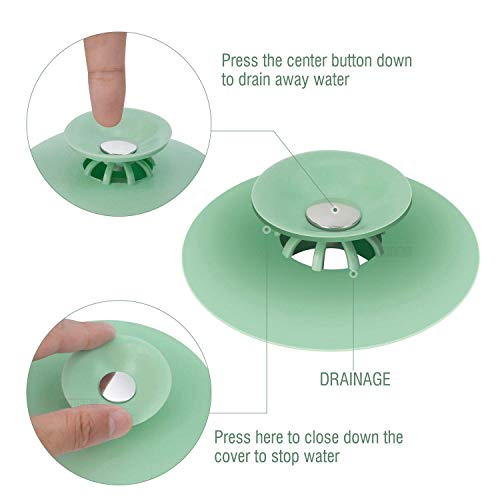 Press the center button down to drain away water

DRAINAGE

Press here to close down the cover to stop water