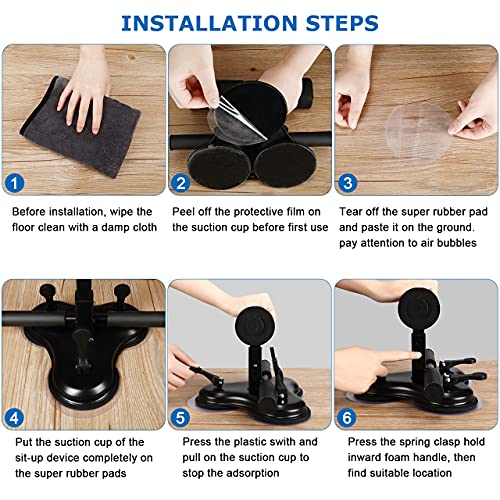 INSTALLATION STEPS

1

Before installation, wipe the floor clean with a damp cloth

2

Peel off the protective film on the suction cup before first use

3

Tear off the super rubber pad and paste it on the ground. pay attention to air bubbles

4

Put the suction cup of the sit-up device completely on the super rubber pads

5

Press the plastic swith and pull on the suction cup to stop the adsorption

6

Press the spring clasp hold inward foam handle, then find suitable location