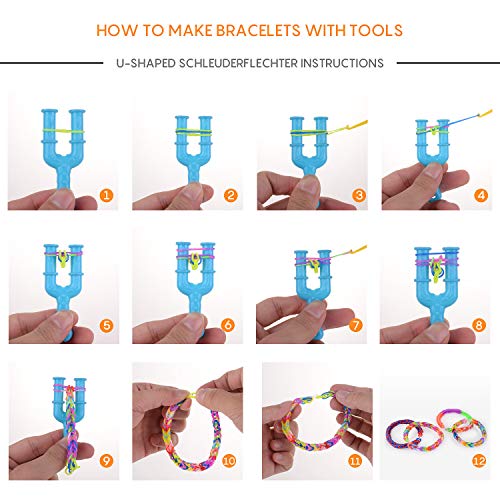 HOW TO MAKE BRACELETS WITH TOOLS

U-SHAPED SCHLEUDERFLECHTER INSTRUCTIONS

1

2

3

4

5

6

7

8

9

10

11

12