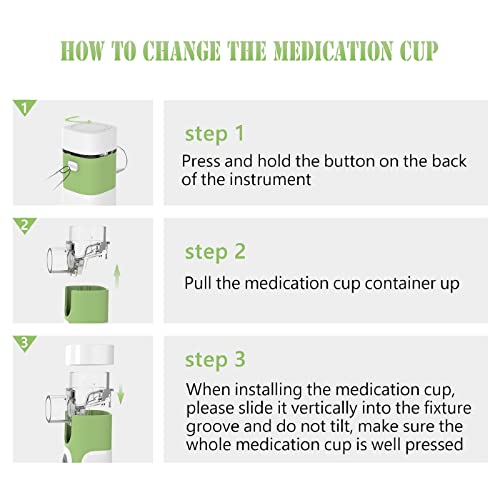 HOW TO CHANGE THE MEDICATION CUP

1

step 1

Press and hold the button on the back of the instrument

2

step 2

Pull the medication cup container up

3

step 3

When installing the medication cup, please slide it vertically into the fixture groove and do not tilt, make sure the whole medication cup is well pressed