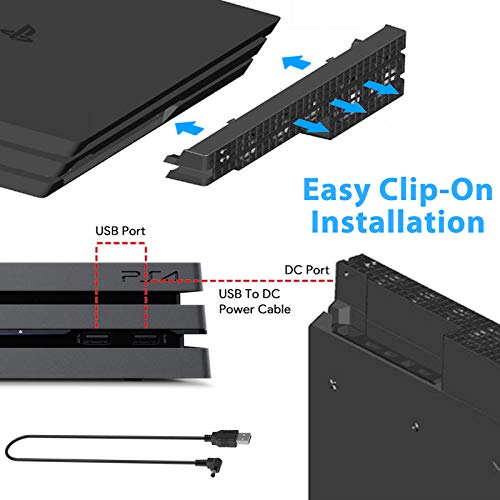 Easy Clip-On Installation

USB Port

PS4

DC Port

USB To DC Power Cable