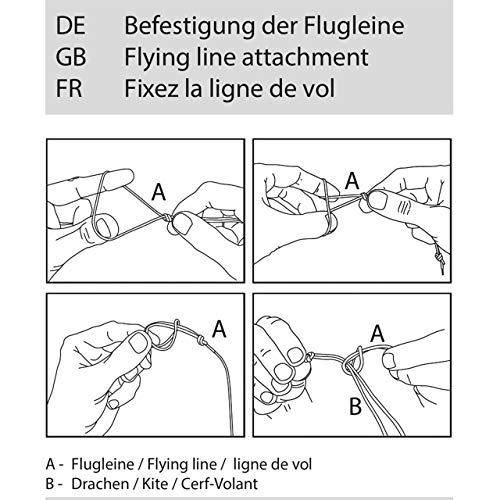 DE Befestigung der Flugleine
GB Flying line attachment
FR Fixez la ligne de vol

A

A

A

A

B

A - Flugleine / Flying line / ligne de vol
B - Drachen / Kite / Cerf-Volant