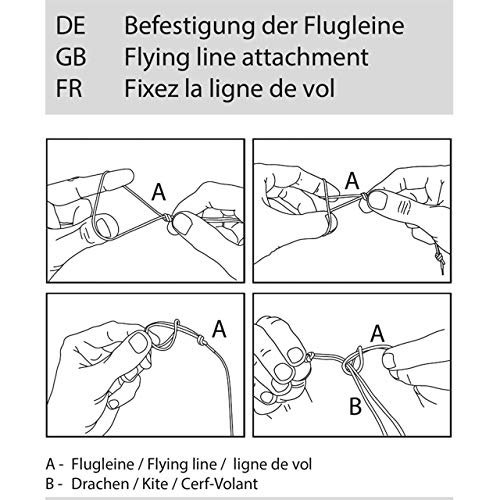 DE Befestigung der Flugleine
GB Flying line attachment
FR Fixez la ligne de vol

A

A

A

A

B

A - Flugleine / Flying line / ligne de vol
B - Drachen / Kite / Cerf-Volant