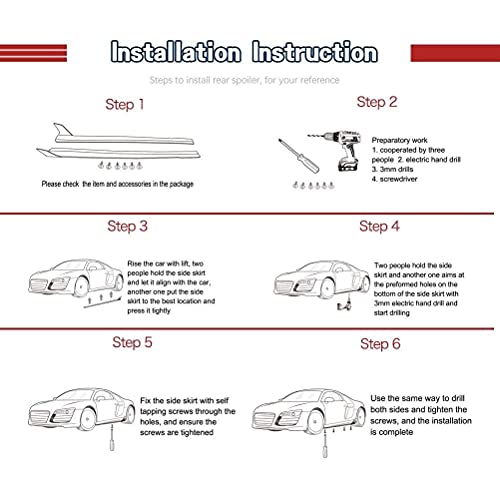 Installation Instruction

Steps to install rear spoiler, for your reference

Step 1

Please check the item and accessories in the package

Step 2

Preparatory work
1. cooperated by three people 2. electric hand drill
3. 3mm drills
4. screwdriver

Step 3

Rise the car with lift, two people hold the side skirt and let it align with the car, another one put the side skirt to the best location and press it tightly

Step 4

Two people hold the side skirt and another one aims at the preformed holes on the bottom of the side skirt with 3mm electric hand drill and start drilling

Step 5

Fix the side skirt with self tapping screws through the holes, and ensure the screws are tightened

Step 6

Use the same way to drill both sides and tighten the screws, and the installation is complete