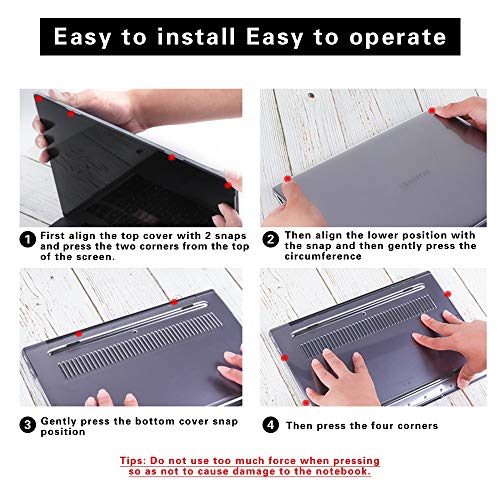 Easy to install Easy to operate

1 First align the top cover with 2 snaps and press the two corners from the top of the screen.

2 Then align the lower position with the snap and then gently press the circumference

3 Gently press the bottom cover snap position

4 Then press the four corners

Tips: Do not use too much force when pressing so as not to cause damage to the notebook.