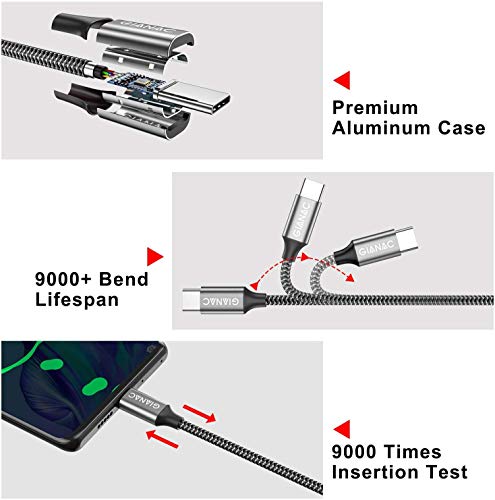 GIANAC

Premium Aluminum Case

GIANAC

GIANAC

GIANAC

9000+ Bend Lifespan

GIANAC

9000 Times Insertion Test