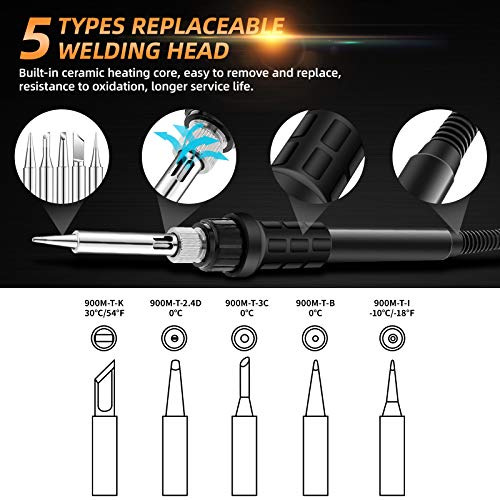 5 TYPES REPLACEABLE WELDING HEAD

Built-in ceramic heating core, easy to remove and replace, resistance to oxidation, longer service life.

900M-T-K
30°C/54°F

900M-T-2.4D
0°C

900M-T-3C
0°C

900M-T-B
0°C

900M-T-I
-10°C/-18°F