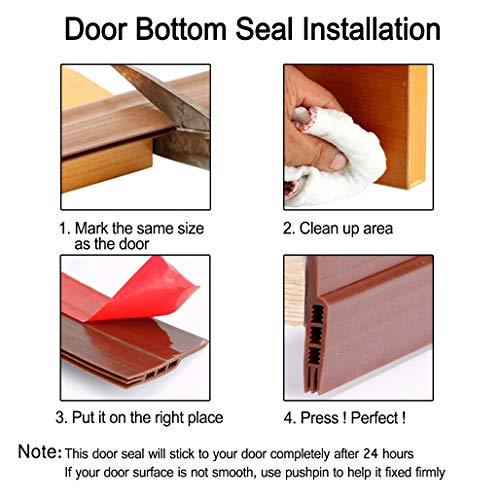 Door Bottom Seal Installation

1. Mark the same size as the door

2. Clean up area

3. Put it on the right place

4. Press ! Perfect !

Note: This door seal will stick to your door completely after 24 hours
If your door surface is not smooth, use pushpin to help it fixed firmly