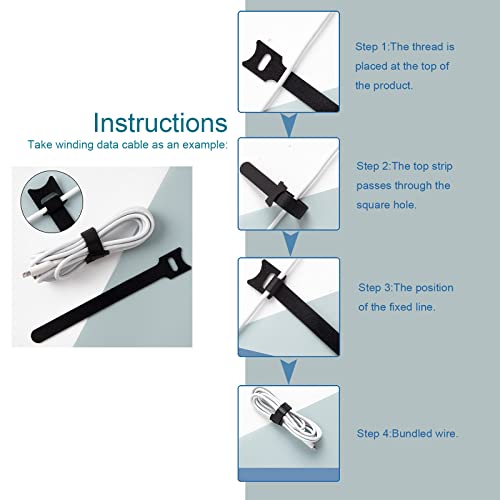 Instructions
Take winding data cable as an example:

Step 1:The thread is placed at the top of the product.

Step 2:The top strip passes through the square hole.

Step 3:The position of the fixed line.

Step 4:Bundled wire.