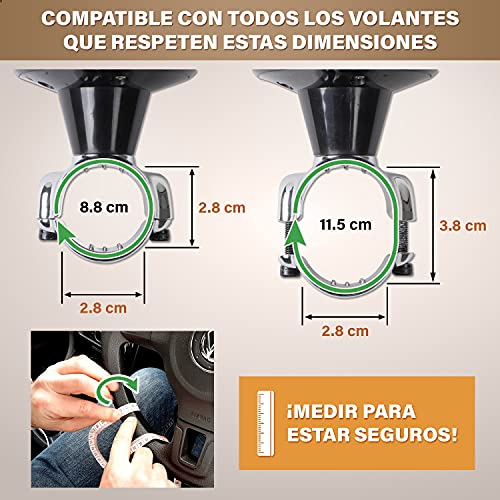 COMPATIBLE CON TODOS LOS VOLANTES QUE RESPETEN ESTAS DIMENSIONES

8.8 cm

2.8 cm

2.8 cm

11.5 cm

3.8 cm

2.8 cm

¡MEDIR PARA ESTAR SEGUROS!