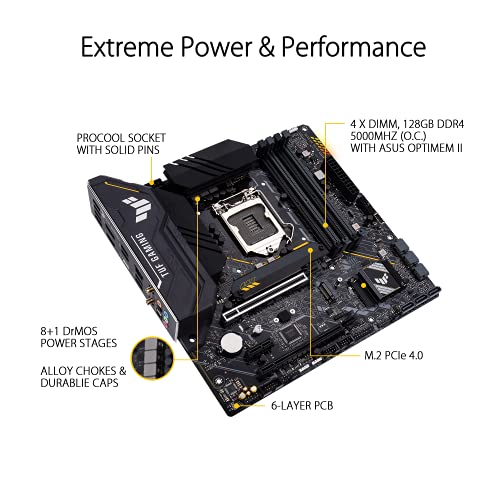 Extreme Power & Performance

PROCOOL SOCKET WITH SOLID PINS

4 X DIMM, 128GB DDR4 5000MHZ (O.C.) WITH ASUS OPTIMEM II

TUF GAMING

8+1 DrMOS POWER STAGES

ALLOY CHOKES & DURABLIE CAPS

M.2 PCIe 4.0

6-LAYER PCB