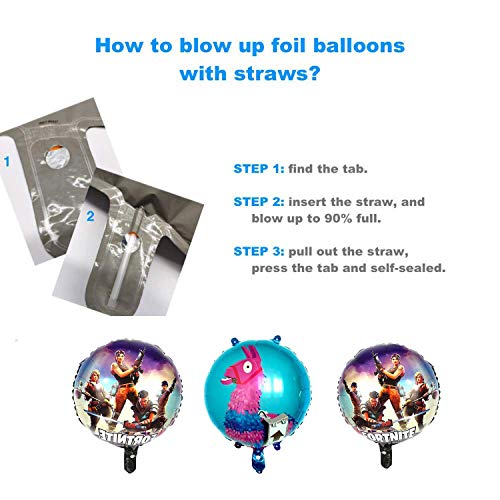 How to blow up foil balloons with straws?

1

2

STEP 1: find the tab.

STEP 2: insert the straw, and blow up to 90% full.

STEP 3: pull out the straw, press the tab and self-sealed.

FORTNITE

FORTNITE