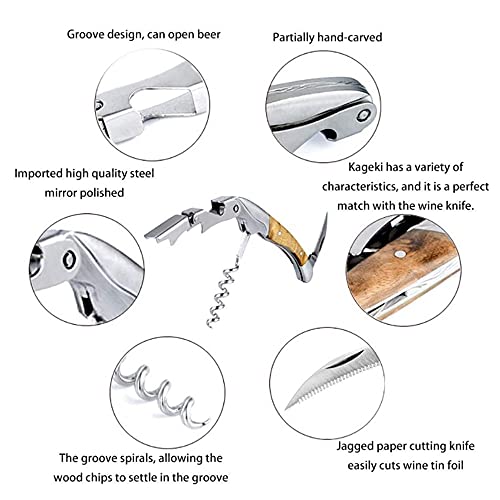 Groove design, can open beer

Partially hand-carved

Imported high quality steel mirror polished

Kageki has a variety of characteristics, and it is a perfect match with the wine knife.

The groove spirals, allowing the wood chips to settle in the groove

Jagged paper cutting knife easily cuts wine tin foil