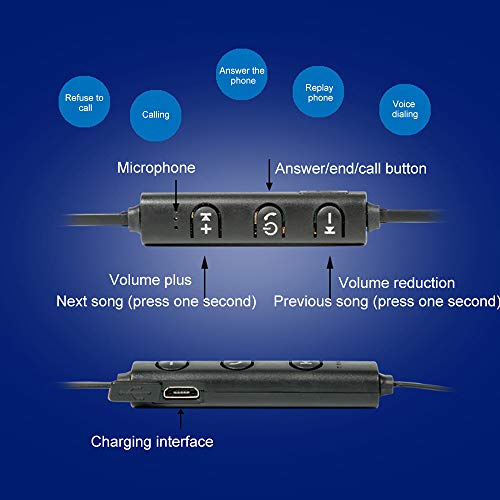 Refuse to call

Calling

Answer the phone

Replay phone

Voice dialing

Microphone

Answer/end/call button

Volume plus
Next song (press one second)

Volume reduction
Previous song (press one second)

Charging interface