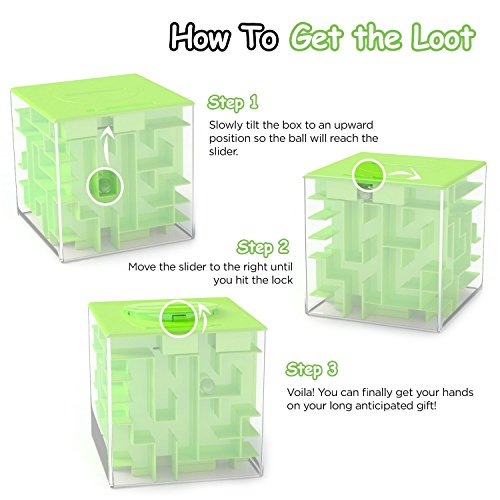 How To Get the Loot

Step 1

Slowly tilt the box to an upward position so the ball will reach the slider.

Step 2

Move the slider to the right until you hit the lock

Step 3

Voila! You can finally get your hands on your long anticipated gift!