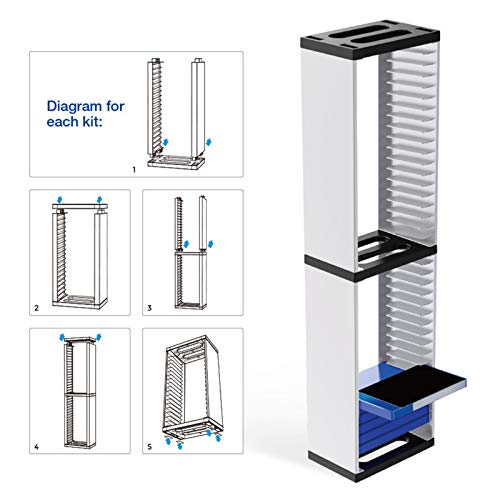 Diagram for each kit:

1

2

3

4

5