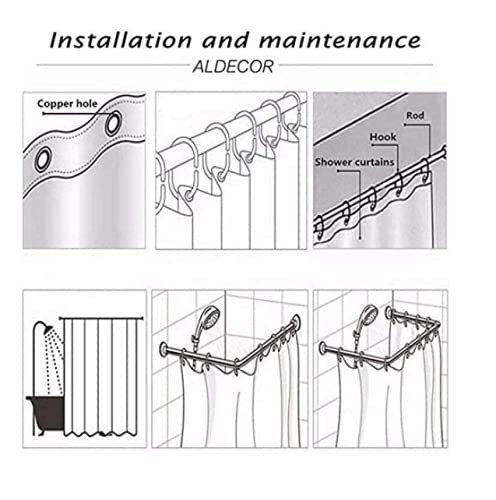 Installation and maintenance

ALDECOR

Copper hole

Rod

Hook

Shower curtains